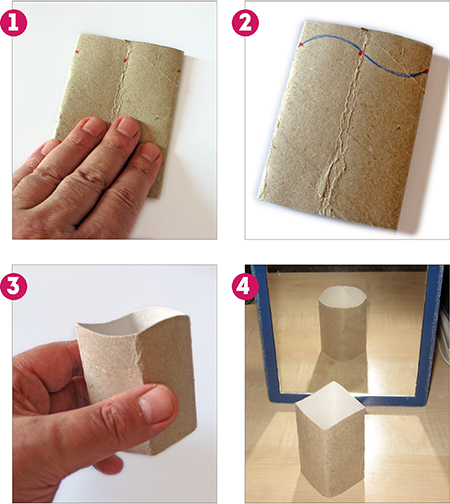 1

2

3

4